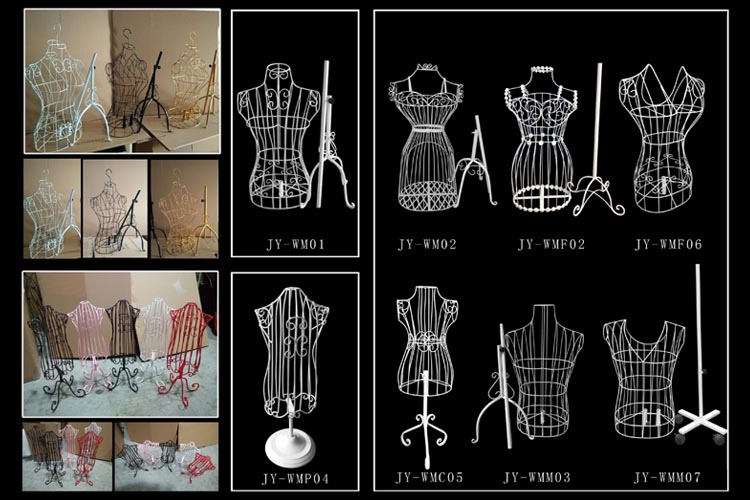 JY-WM01

JY-WMP04

JY-WM02

JY-WMF02

JY-WMF06

JY-WMC05

JY-WMM03

JY-WMM07